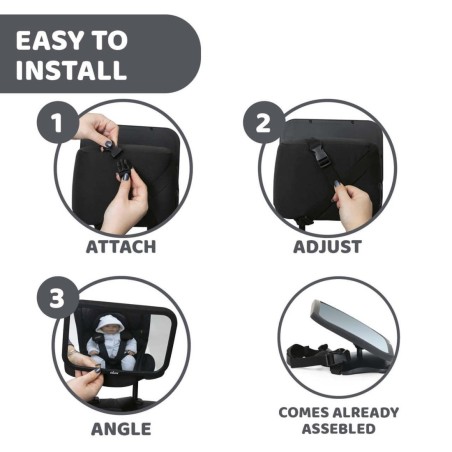 EASY TO INSTALL

1

ATTACH

2

ADJUST

3

ANGLE

COMES ALREADY ASSEBLED